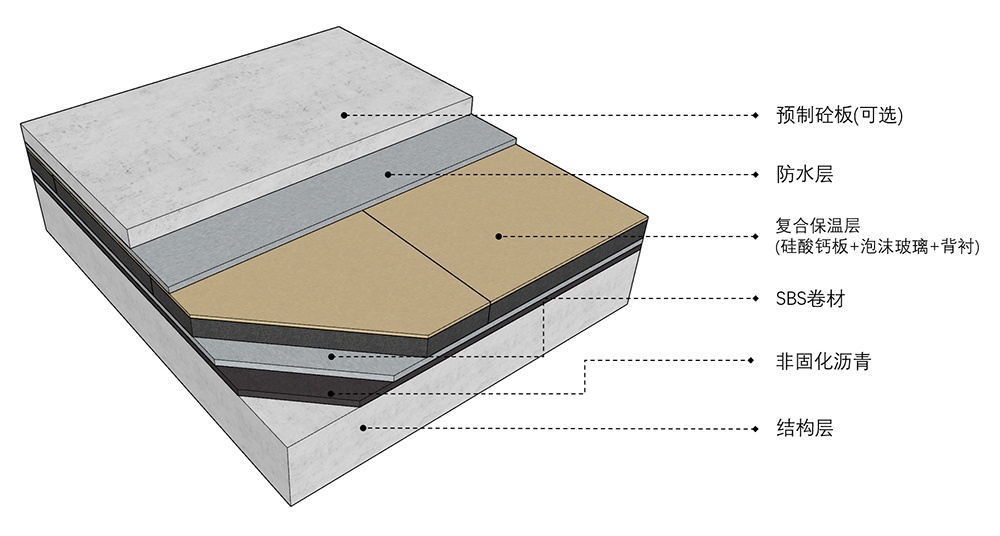 预制砼板(可选)

防水层

复合保温层
(硅酸钙板+泡沫玻璃+背衬)

SBS卷材

非固化沥青

结构层